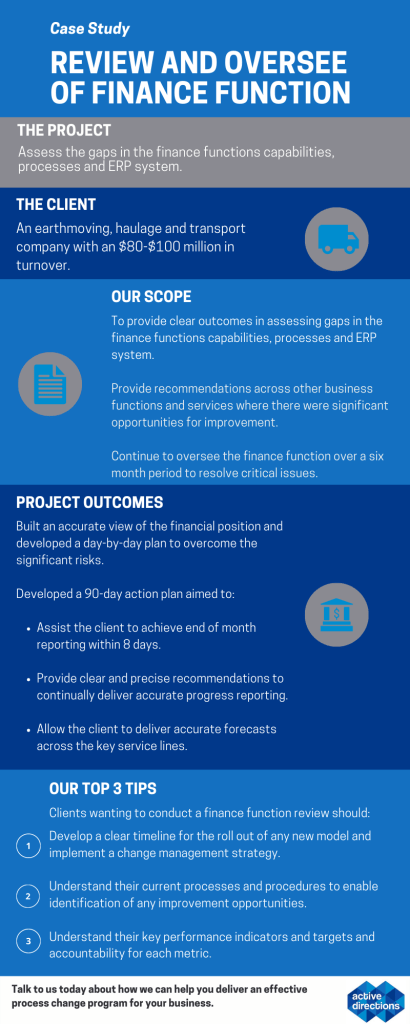 Case Study

REVIEW AND OVERSEE OF FINANCE FUNCTION

THE PROJECT

Assess the gaps in the finance functions capabilities, processes and ERP system.

THE CLIENT

An earthmoving, haulage and transport company with an $80-$100 million in turnover.

OUR SCOPE

To provide clear outcomes in assessing gaps in the finance functions capabilities, processes and ERP system.

Provide recommendations across other business functions and services where there were significant opportunities for improvement.

Continue to oversee the finance function over a six month period to resolve critical issues.

PROJECT OUTCOMES

Built an accurate view of the financial position and developed a day-by-day plan to overcome the significant risks.

Developed a 90-day action plan aimed to:

• Assist the client to achieve end of month reporting within 8 days.

• Provide clear and precise recommendations to continually deliver accurate progress reporting.

• Allow the client to deliver accurate forecasts across the key service lines.

OUR TOP 3 TIPS

Clients wanting to conduct a finance function review should:

1 Develop a clear timeline for the roll out of any new model and implement a change management strategy.

2 Understand their current processes and procedures to enable identification of any improvement opportunities.

3 Understand their key performance indicators and targets and accountability for each metric.

Talk to us today about how we can help you deliver an effective process change program for your business.

active directions